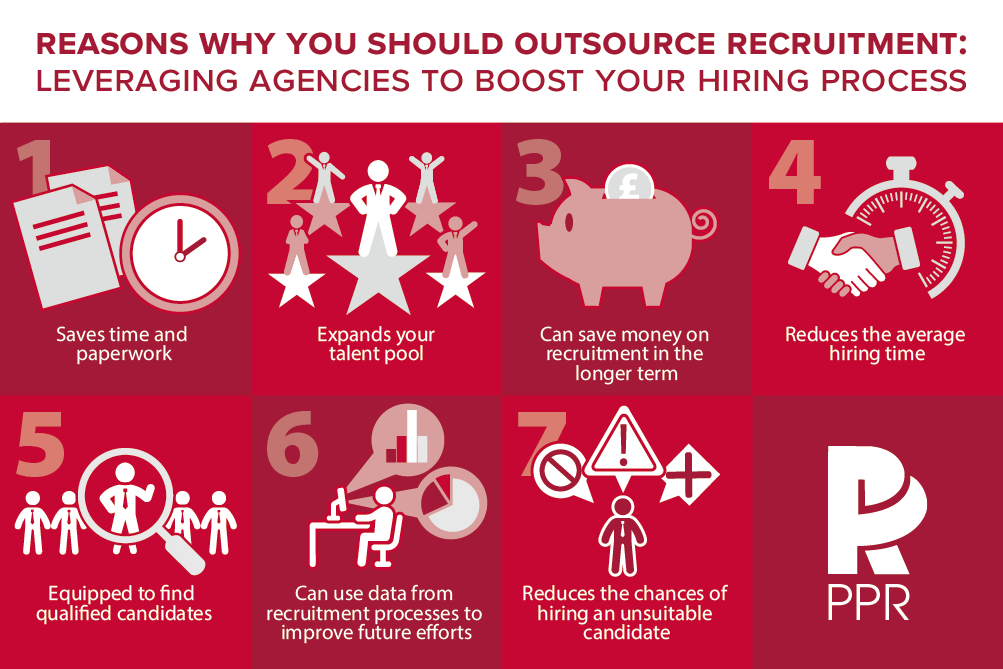 REASONS WHY YOU SHOULD OUTSOURCE RECRUITMENT:
LEVERAGING AGENCIES TO BOOST YOUR HIRING PROCESS

1
Saves time and paperwork

2
Expands your talent pool

3
£
Can save money on recruitment in the longer term

4
Reduces the average hiring time

5
Equipped to find qualified candidates

6
Can use data from recruitment processes to improve future efforts

7
Reduces the chances of hiring an unsuitable candidate

PPR